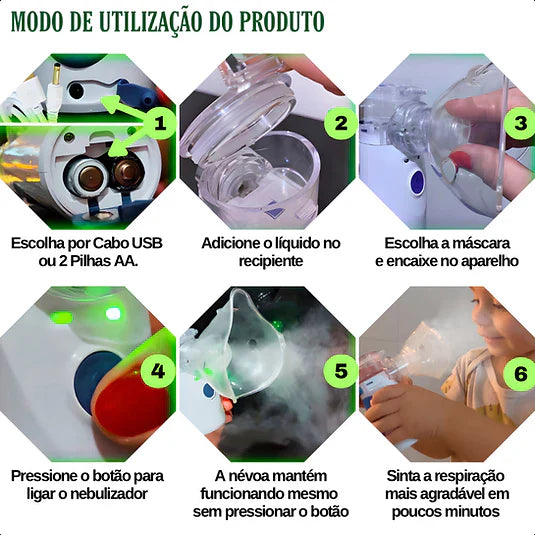 MODO DE UTILIZAÇÃO DO PRODUTO

1

Escolha por Cabo USB ou 2 Pilhas AA.

2

Adicione o líquido no recipiente

3

Escolha a máscara e encaixe no aparelho

4

Pressione o botão para ligar o nebulizador

5

A névoa mantém funcionando mesmo sem pressionar o botão

6

Sinta a respiração mais agradável em poucos minutos